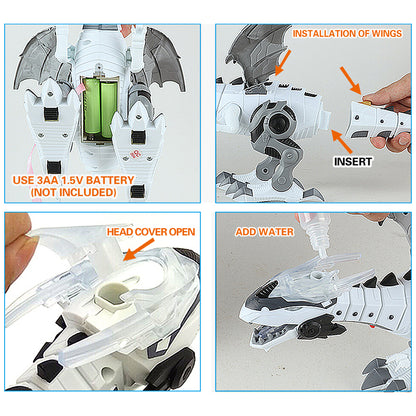 USE 3AA 1.5V BATTERY
(NOT INCLUDED)

INSTALLATION OF WINGS

INSERT

HEAD COVER OPEN

ADD WATER